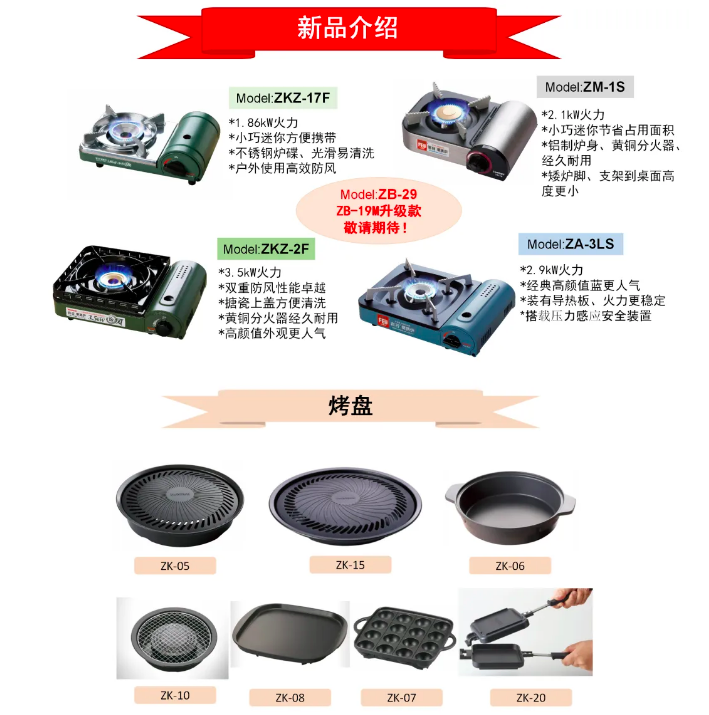 新品介绍

Model:ZKZ-17F
*1.86kW火力
*小巧迷你方便携带
*不锈钢炉碟、光滑易清洗
*户外使用高效防风

Model:ZM-1S
*2.1kW火力
*小巧迷你节省占用面积
*铝制炉身、黄铜分火器、经久耐用
*矮炉脚、支架到桌面高度更小

Model:ZB-29
ZB-19M升级款
敬请期待！

Model:ZKZ-2F
*3.5kW火力
*双重防风性能卓越
*搪瓷上盖方便清洗
*黄铜分火器经久耐用
*高颜值外观更人气

Model:ZA-3LS
*2.9kW火力
*经典高颜值蓝更人气
*装有导热板、火力更稳定
*搭载压力感应安全装置

烤盘

ZK-05
ZK-15
ZK-06
ZK-10
ZK-08
ZK-07
ZK-20