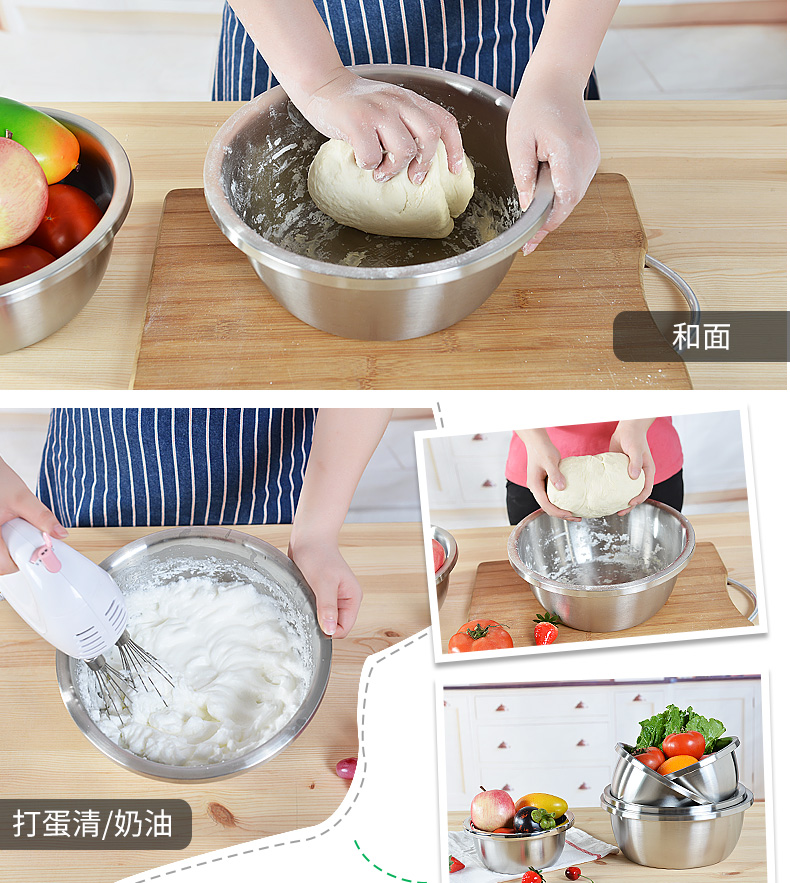 和面

打蛋清/奶油