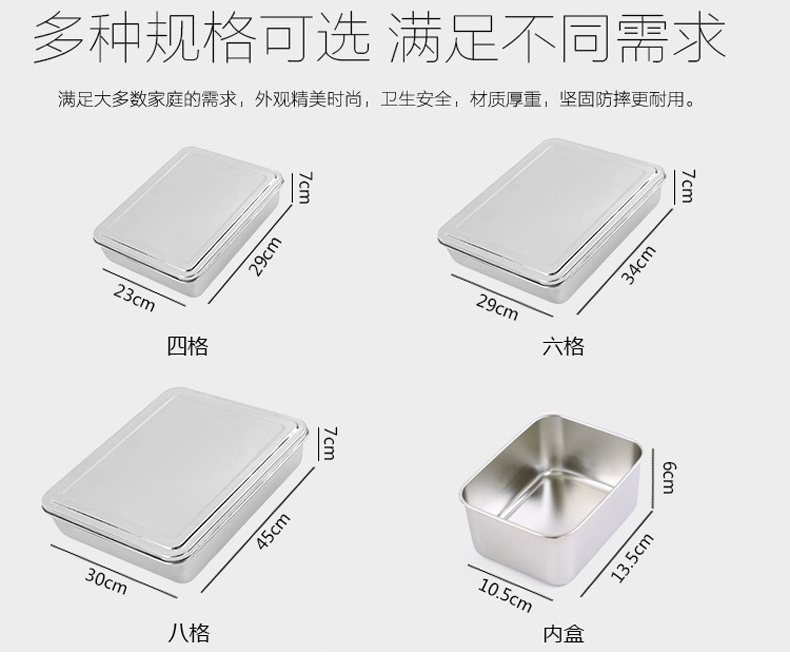 多种规格可选 满足不同需求

满足大多数家庭的需求，外观精美时尚，卫生安全，材质厚重，坚固防摔更耐用。

7cm
29cm
23cm
四格

7cm
34cm
29cm
六格

7cm
45cm
30cm
八格

6cm
13.5cm
10.5cm
内盒