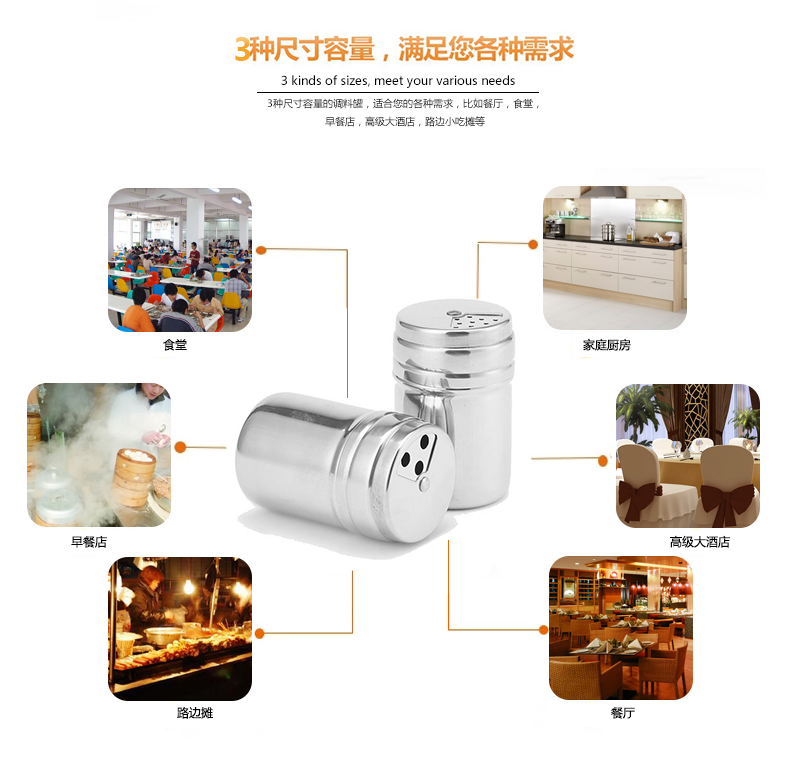 3种尺寸容量，满足您各种需求

3 kinds of sizes, meet your various needs

3种尺寸容量的调料罐，适合您的各种需求，比如餐厅，食堂，早餐店，高级大酒店，路边小吃摊等

食堂

家庭厨房

早餐店

高级大酒店

路边摊

餐厅