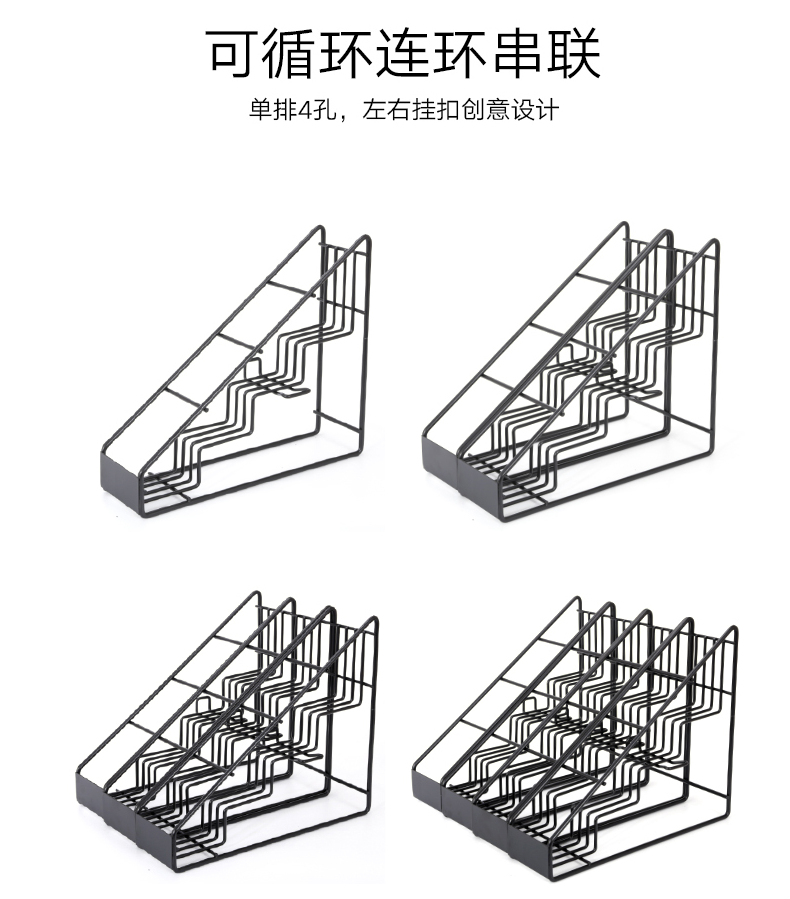 可循环连环串联

单排4孔，左右挂扣创意设计