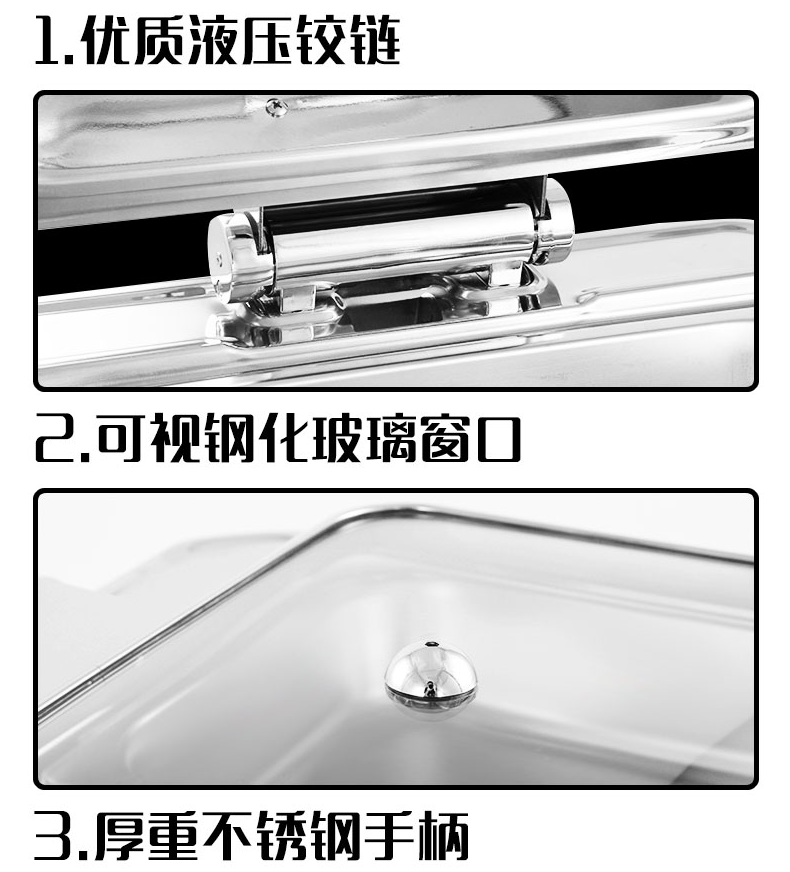 1.优质液压铰链

2.可视钢化玻璃窗口

3.厚重不锈钢手柄